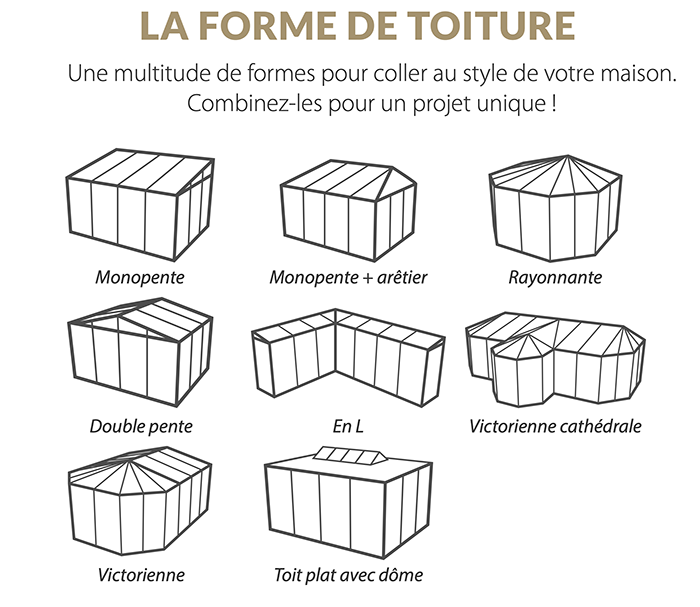 LA FORME DE TOITURE

Une multitude de formes pour coller au style de votre maison. Combinez-les pour un projet unique !

Monopente

Monopente + arêtier

Rayonnante

Double pente

En L

Victorienne cathédrale

Victorienne

Toit plat avec dôme