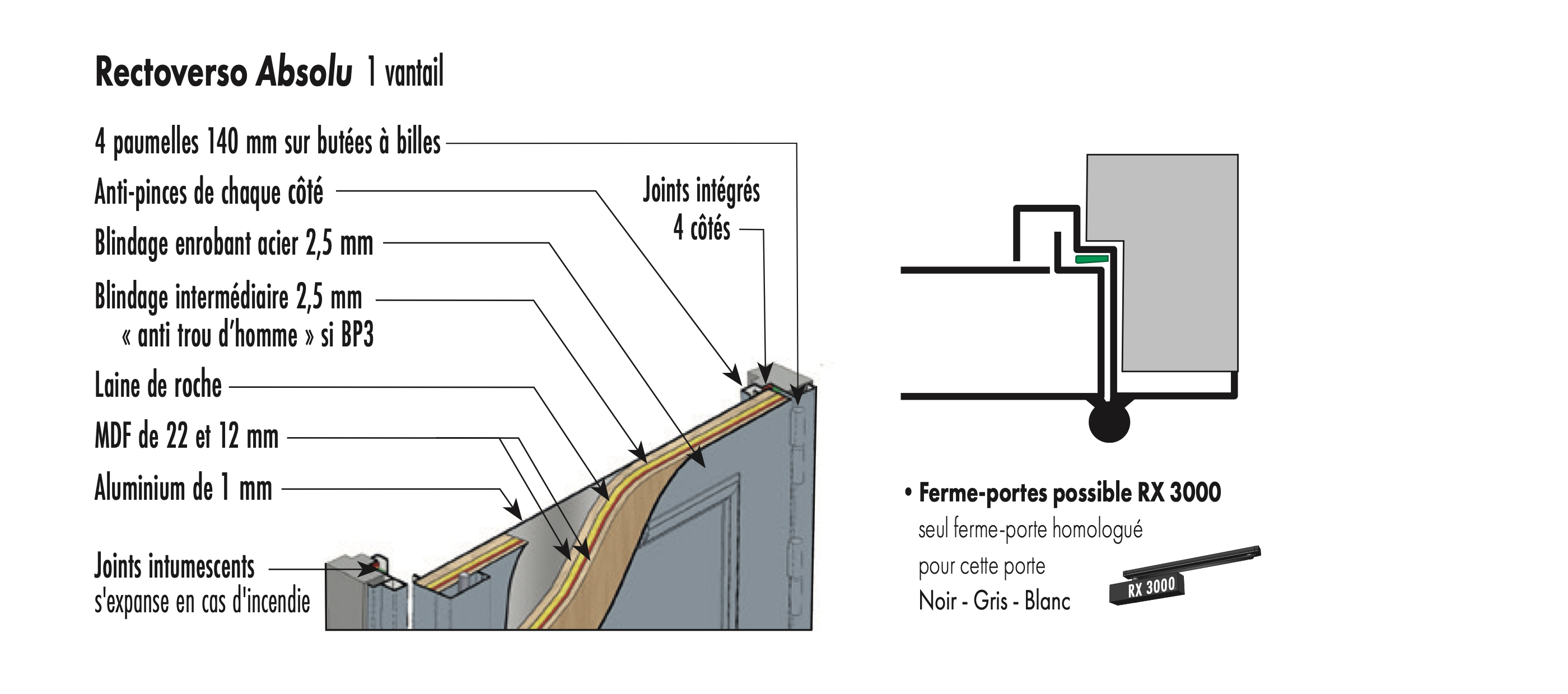 Rectoverso Absolu 1 vantail

4 paumelles 140 mm sur butées à billes

Anti-pinces de chaque côté

Blindage enrobant acier 2,5 mm

Blindage intermédiaire 2,5 mm
« anti trou d'homme » si BP3

Laine de roche

MDF de 22 et 12 mm

Aluminium de 1 mm

Joints intumescents
s'expanse en cas d'incendie

Joints intégrés
4 côtés

• Ferme-portes possible RX 3000
seul ferme-porte homologué
pour cette porte
Noir - Gris - Blanc

RX 3000