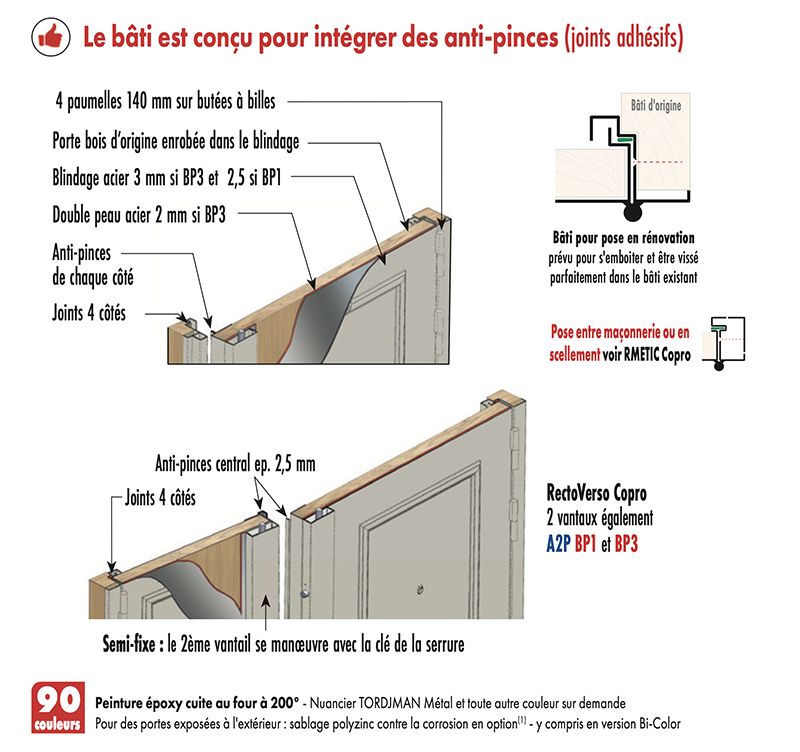 Le bâti est conçu pour intégrer des anti-pinces (joints adhésifs)

4 paumelles 140 mm sur butées à billes

Porte bois d'origine enrobée dans le blindage

Blindage acier 3 mm si BP3 et 2,5 si BP1

Double peau acier 2 mm si BP3

Anti-pinces de chaque côté

Joints 4 côtés

Bâti d'origine

Bâti pour pose en rénovation prévu pour s'emboiter et être vissé parfaitement dans le bâti existant

Pose entre maçonnerie ou en scellement voir RMETIC Copro

Anti-pinces central ep. 2,5 mm

Joints 4 côtés

RectoVerso Copro
2 vantaux également
A2P BP1 et BP3

Semi-fixe : le 2ème vantail se manœuvre avec la clé de la serrure

90 couleurs

Peinture époxy cuite au four à 200° - Nuancier TORDJMAN Métal et toute autre couleur sur demande
Pour des portes exposées à l'extérieur : sablage polyzinc contre la corrosion en option$^{(1)}$ - y compris en version Bi-Color